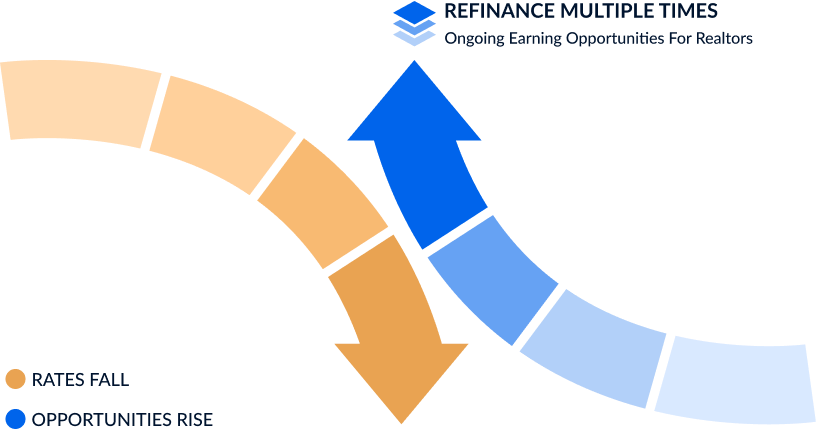 REFINANCE MULTIPLE TIMES
Ongoing Earning Opportunities For Realtors

RATES FALL
OPPORTUNITIES RISE